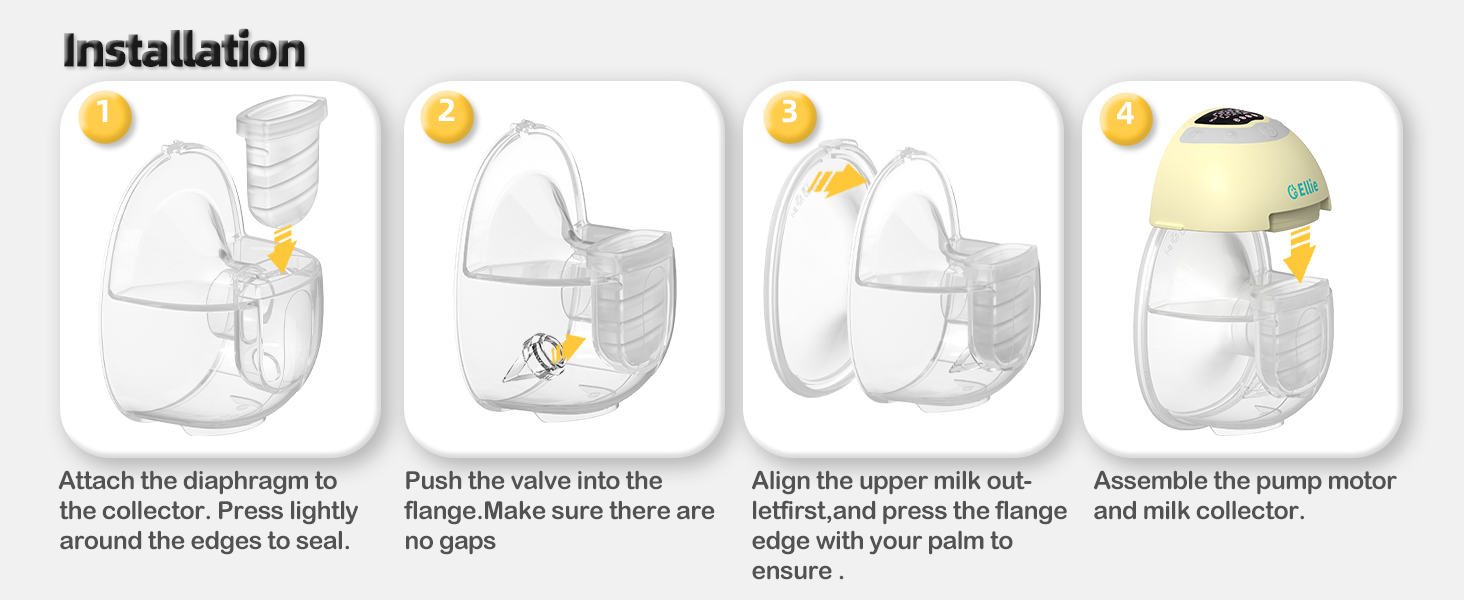 Installation

1

Attach the diaphragm to the collector. Press lightly around the edges to seal.

2

Push the valve into the flange.Make sure there are no gaps

3

Align the upper milk outletfirst,and press the flange edge with your palm to ensure .

4

Ellie

Assemble the pump motor and milk collector.